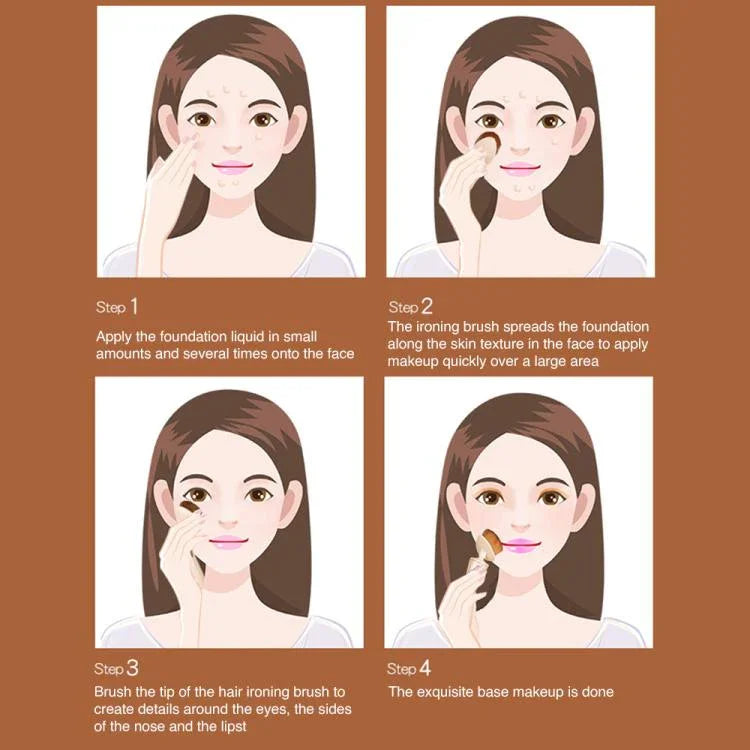 Step 1
Apply the foundation liquid in small amounts and several times onto the face

Step 2
The ironing brush spreads the foundation along the skin texture in the face to apply makeup quickly over a large area

Step 3
Brush the tip of the hair ironing brush to create details around the eyes, the sides of the nose and the lipst

Step 4
The exquisite base makeup is done